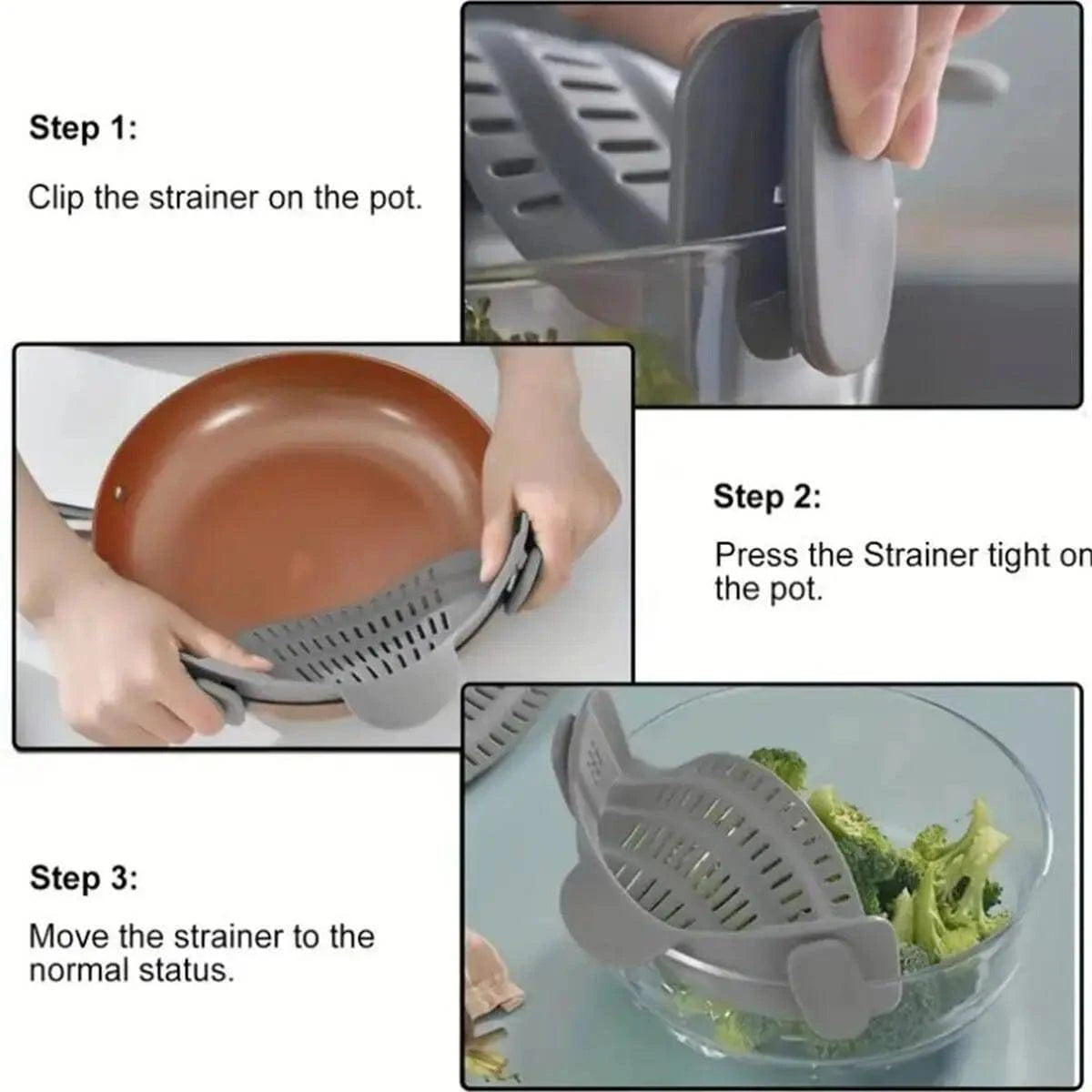 Step 1:

Clip the strainer on the pot.

Step 2:

Press the Strainer tight on the pot.

Step 3:

Move the strainer to the normal status.