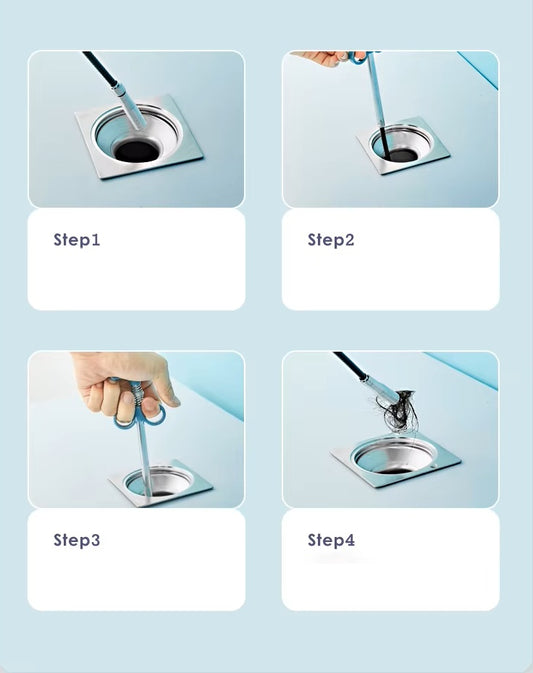 Step1

Step2

Step3

Step4