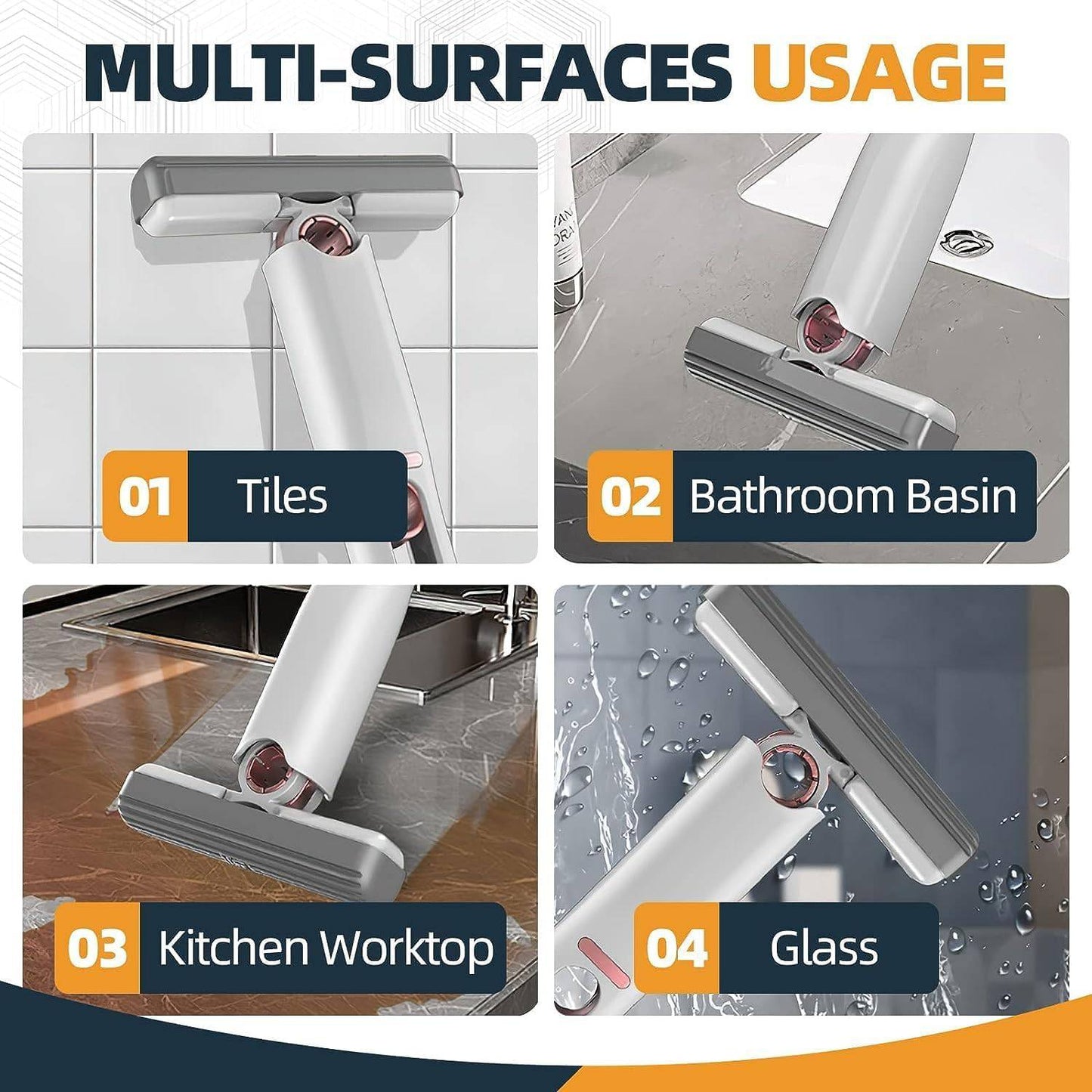 MULTI-SURFACES USAGE

01 Tiles

02 Bathroom Basin

03 Kitchen Worktop

04 Glass