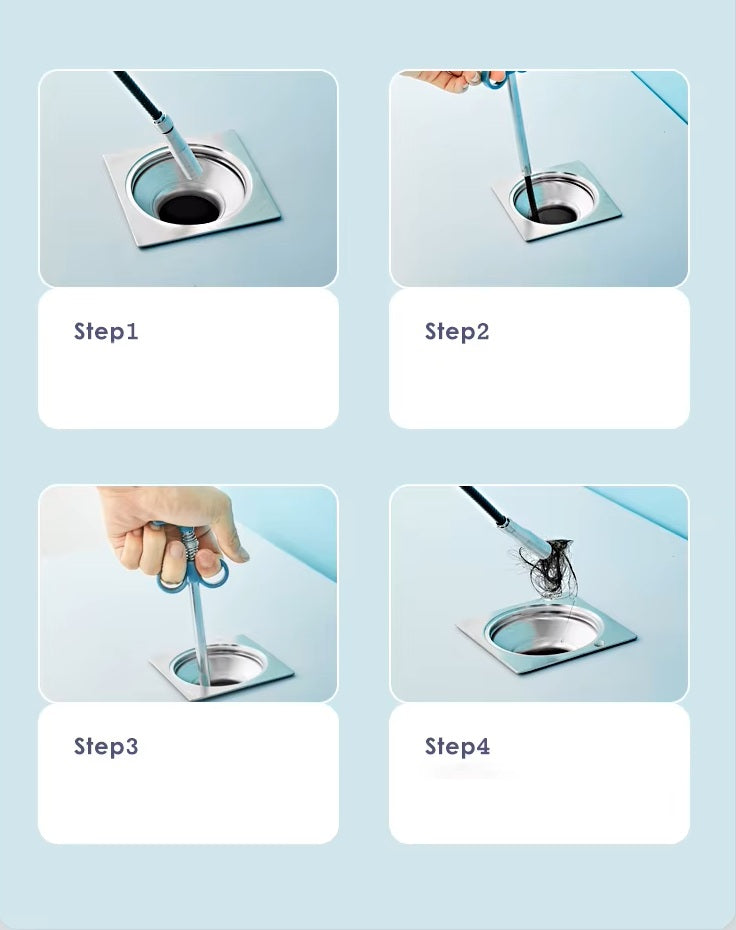 Step1

Step2

Step3

Step4