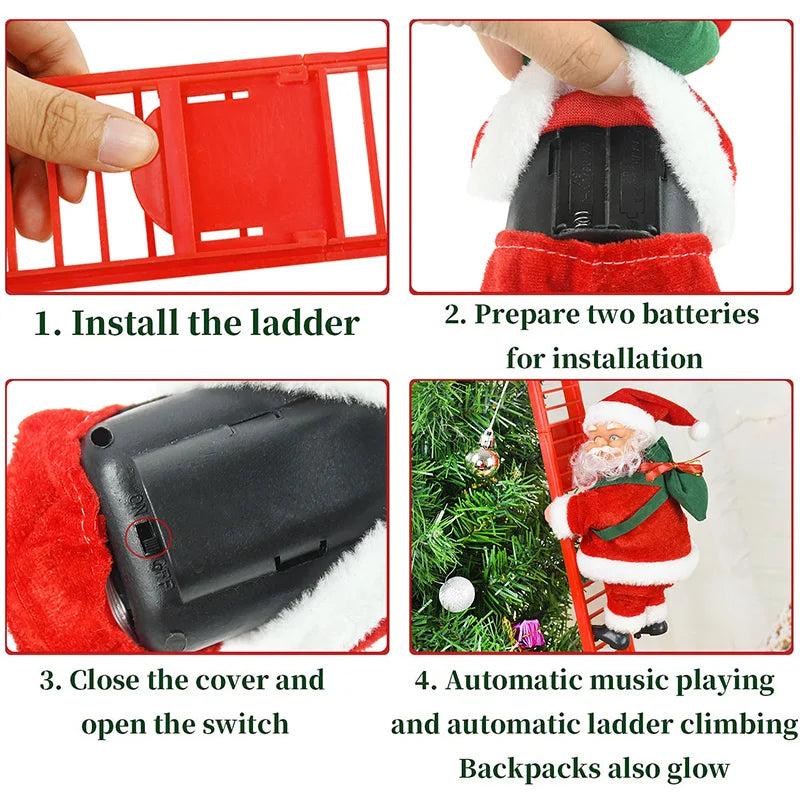 1. Install the ladder

2. Prepare two batteries for installation

ON

OFF

3. Close the cover and open the switch

4. Automatic music playing and automatic ladder climbing Backpacks also glow