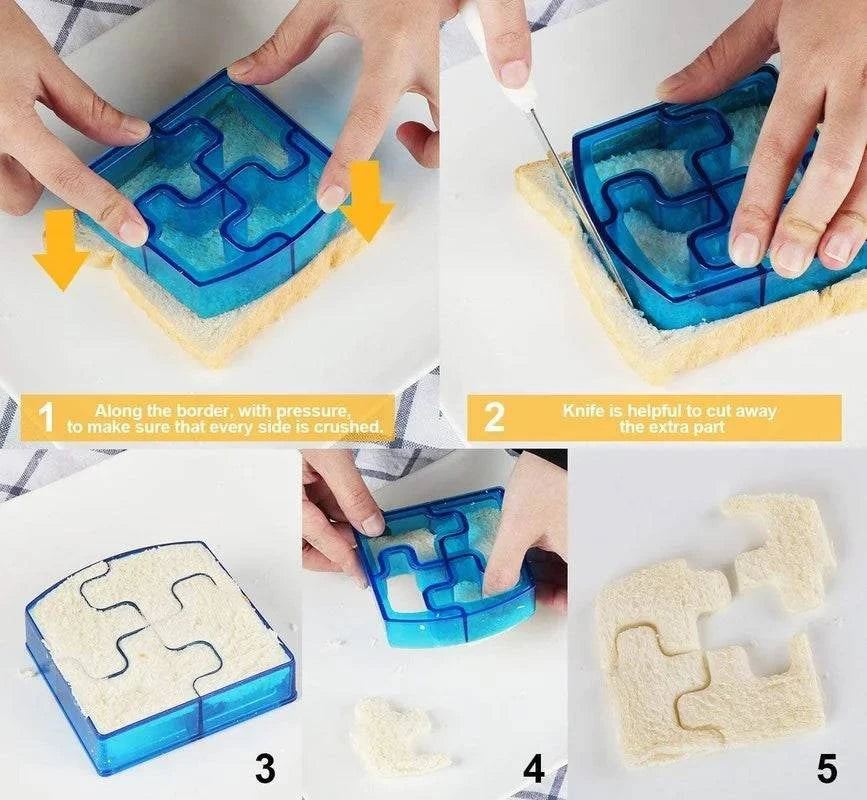 1 Along the border, with pressure, to make sure that every side is crushed.

2 Knife is helpful to cut away the extra part

3

4

5