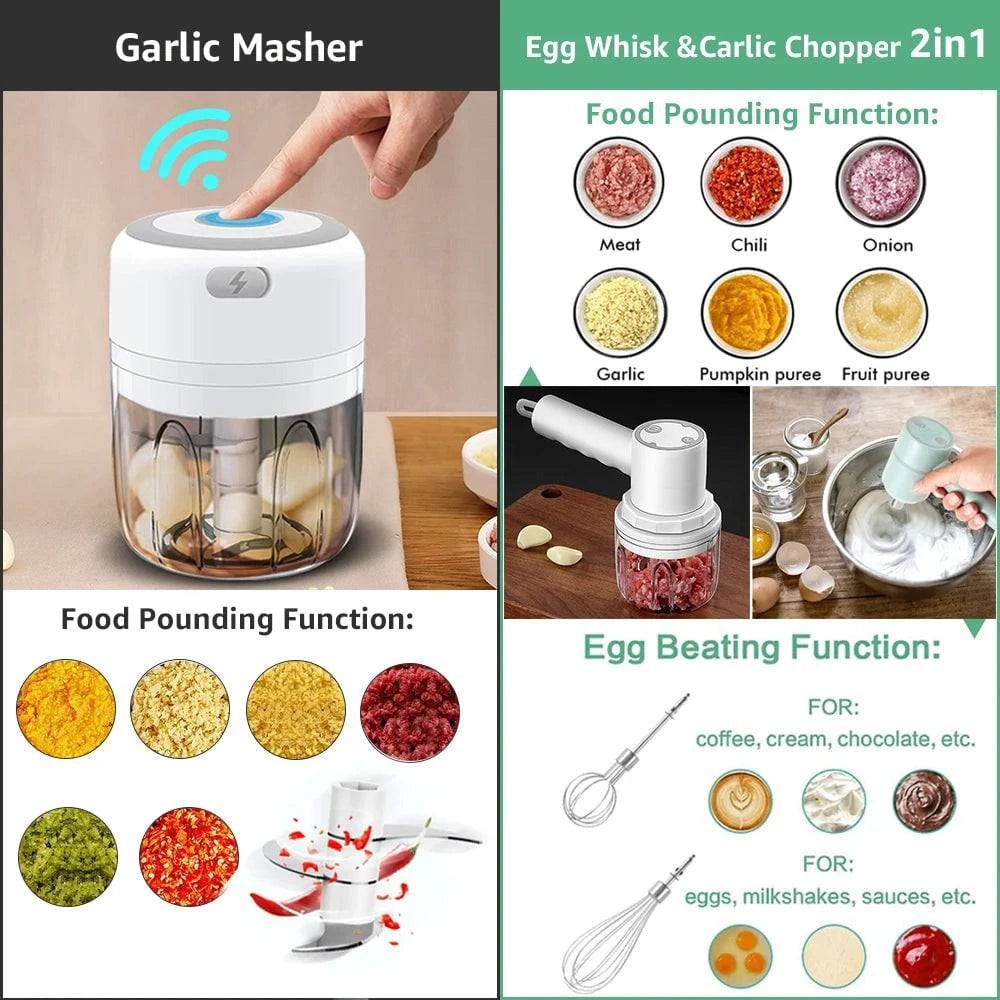 Garlic Masher

Food Pounding Function:

Egg Whisk &Carlic Chopper 2in1

Food Pounding Function:

Meat

Chili

Onion

Garlic

Pumpkin puree

Fruit puree

Egg Beating Function:

FOR:
coffee, cream, chocolate, etc.

FOR:
eggs, milkshakes, sauces, etc.