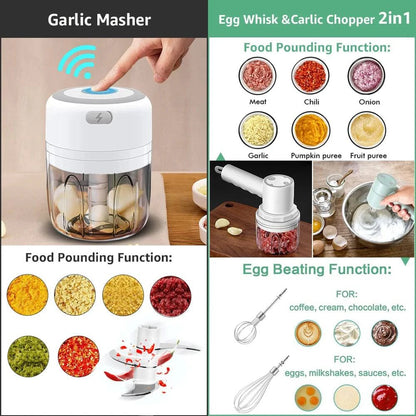 Garlic Masher

Food Pounding Function:

Egg Whisk &Carlic Chopper 2in1

Food Pounding Function:

Meat

Chili

Onion

Garlic

Pumpkin puree

Fruit puree

Egg Beating Function:

FOR:
coffee, cream, chocolate, etc.

FOR:
eggs, milkshakes, sauces, etc.