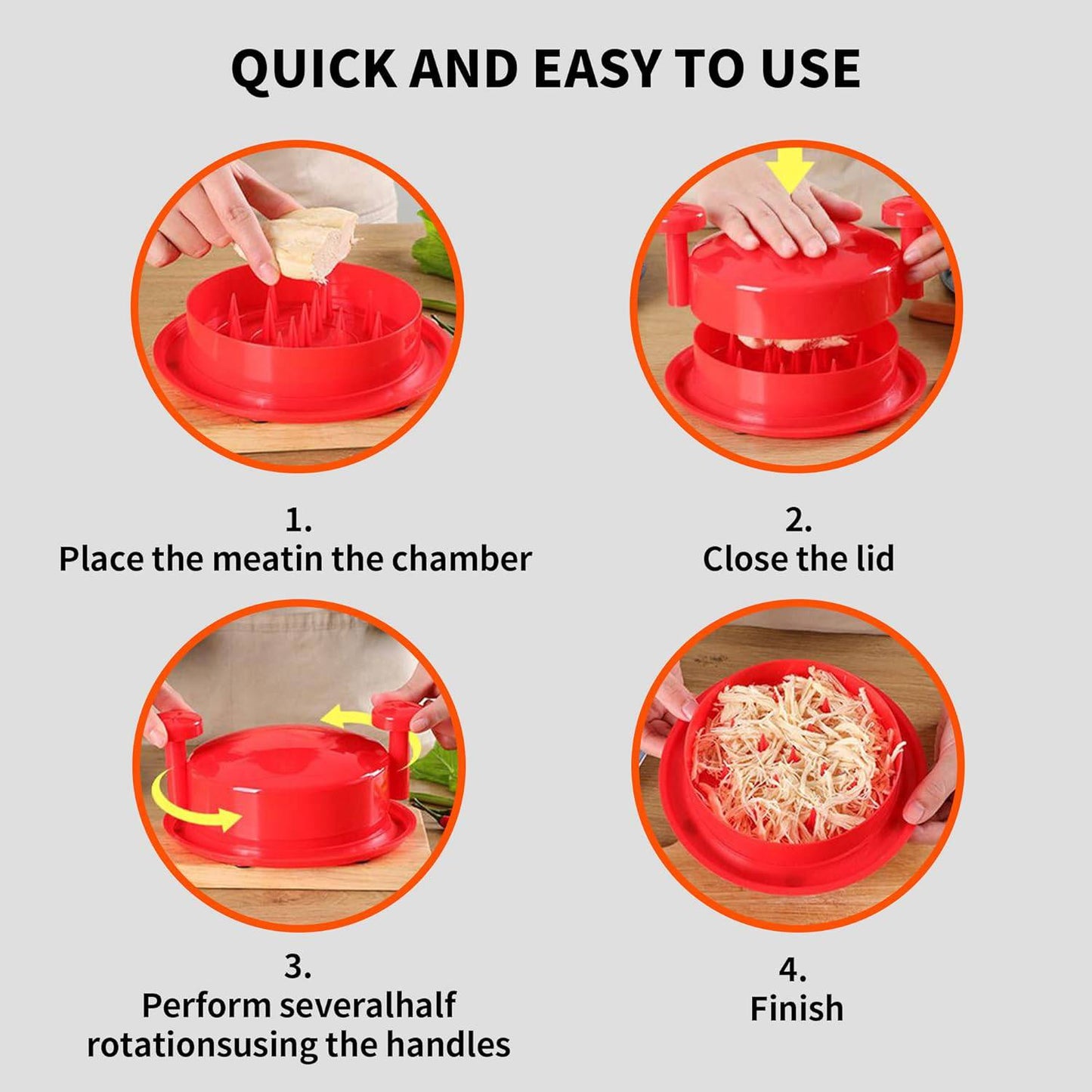 QUICK AND EASY TO USE

1.
Place the meatin the chamber

2.
Close the lid

3.
Perform severalhalf rotationsusing the handles

4.
Finish